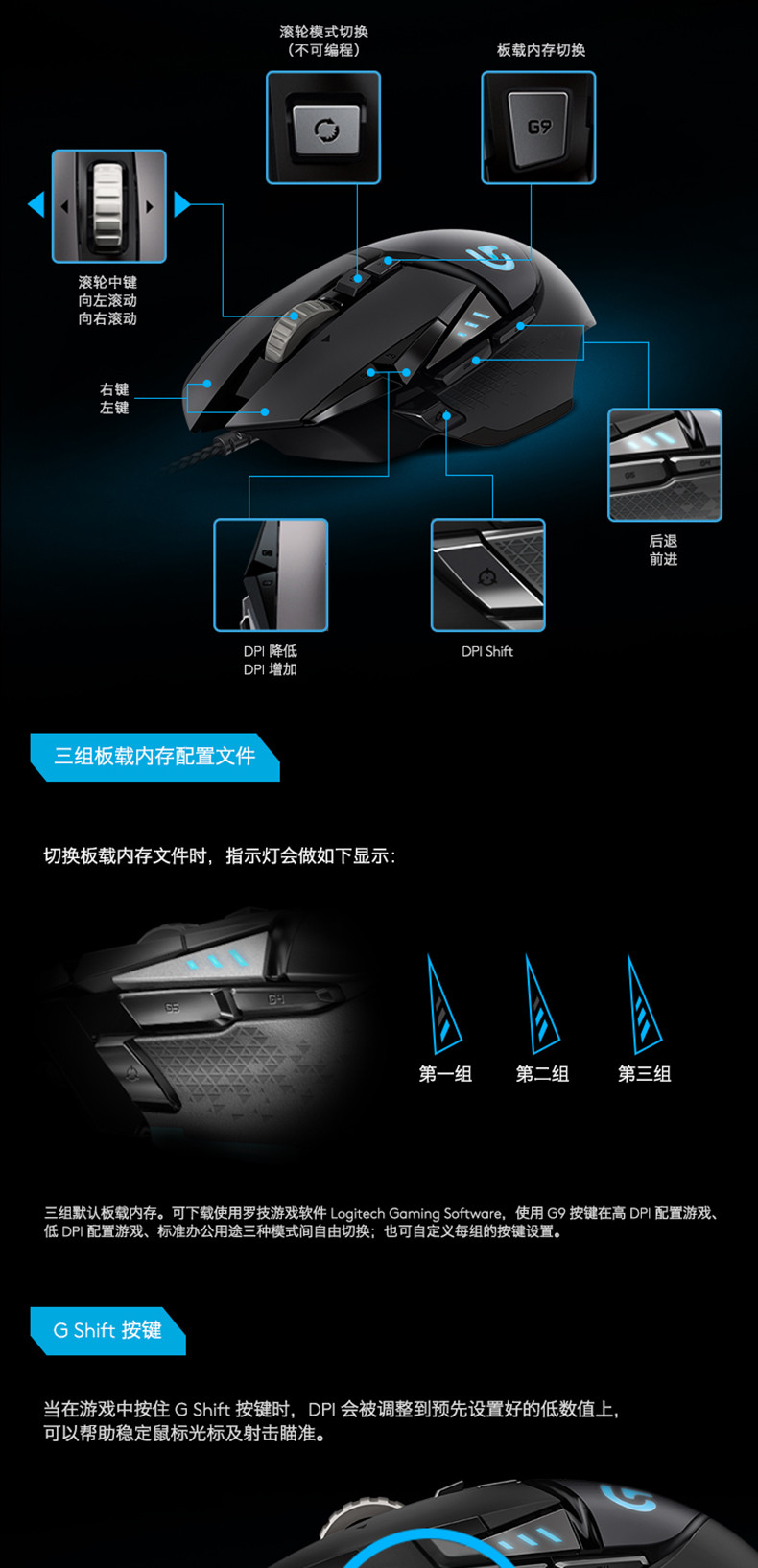 滚轮模式切换
（不可编程）

板载内存切换

G9

滚轮中键
向左滚动
向右滚动

右键
左键

后退
前进

DPI 降低
DPI 增加

DPI Shift

三组板载内存配置文件

切换板载内存文件时，指示灯会做如下显示：

G5

G4

第一组

第二组

第三组

三组默认板载内存。可下载使用罗技游戏软件 Logitech Gaming Software，使用 G9 按键在高 DPI 配置游戏、低 DPI 配置游戏、标准办公用途三种模式间自由切换；也可自定义每组的按键设置。

G Shift 按键

当在游戏中按住 G Shift 按键时，DPI 会被调整到预先设置好的低数值上，可以帮助稳定鼠标光标及射击瞄准。